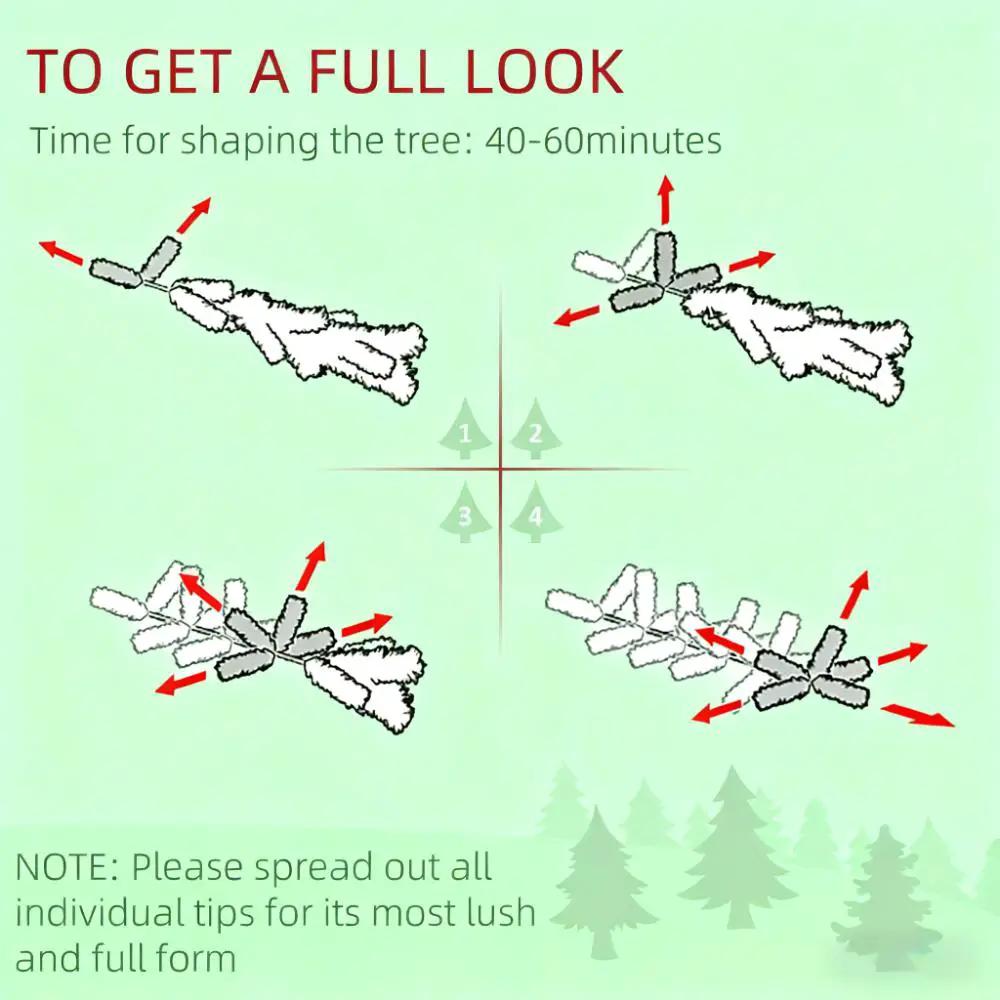 TO GET A FULL LOOK

Time for shaping the tree: 40-60minutes

1 2

3 4

NOTE: Please spread out all individual tips for its most lush and full form