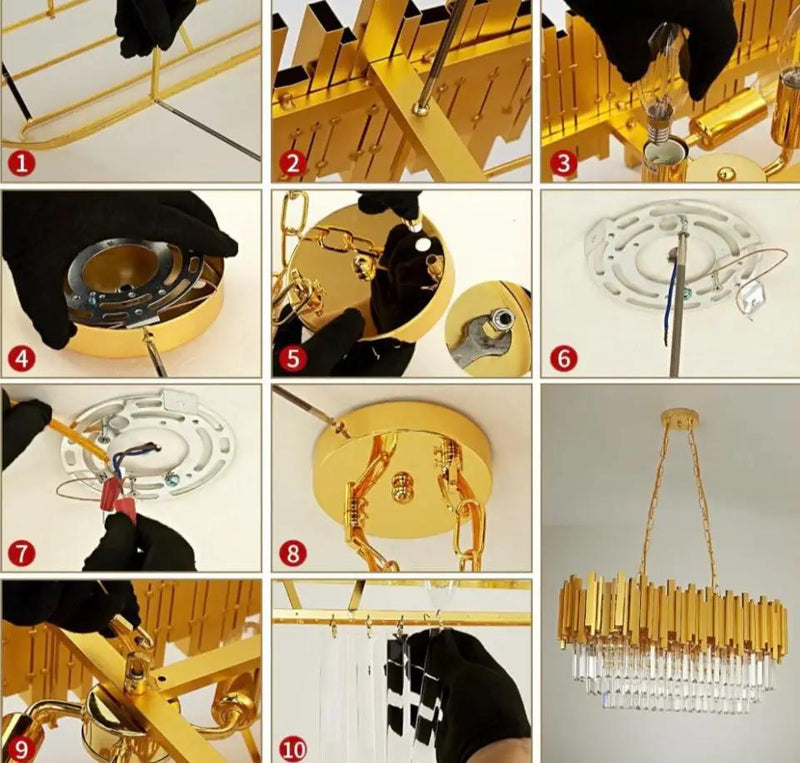 1
2
3
4
5
6
7
8
9
10