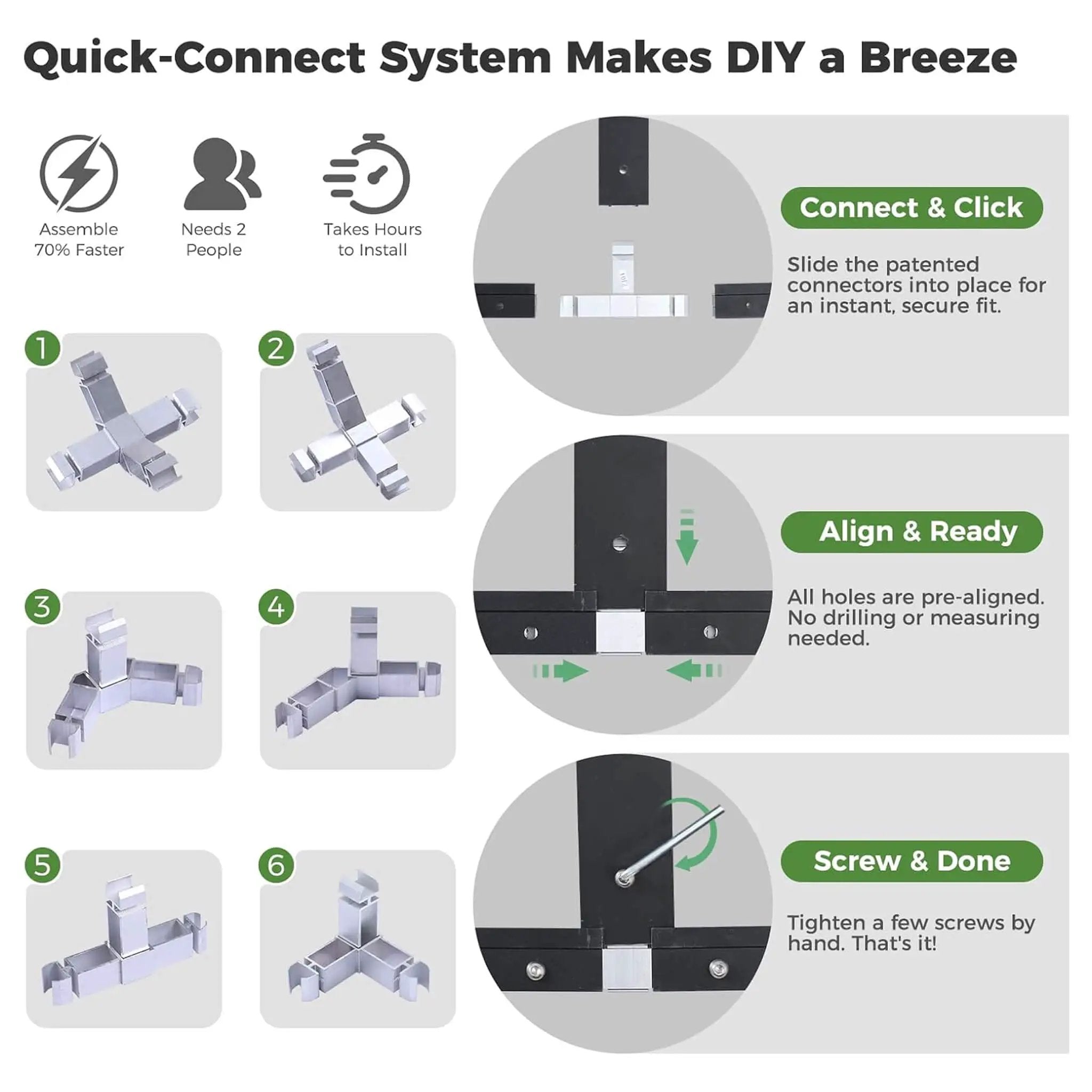 Quick-Connect System Makes DIY a Breeze

Assemble 70% Faster

Needs 2 People

Takes Hours to Install

1

2

3

4

5

6

Connect & Click

Slide the patented connectors into place for an instant, secure fit.

Align & Ready

All holes are pre-aligned. No drilling or measuring needed.

Screw & Done

Tighten a few screws by hand. That's it!