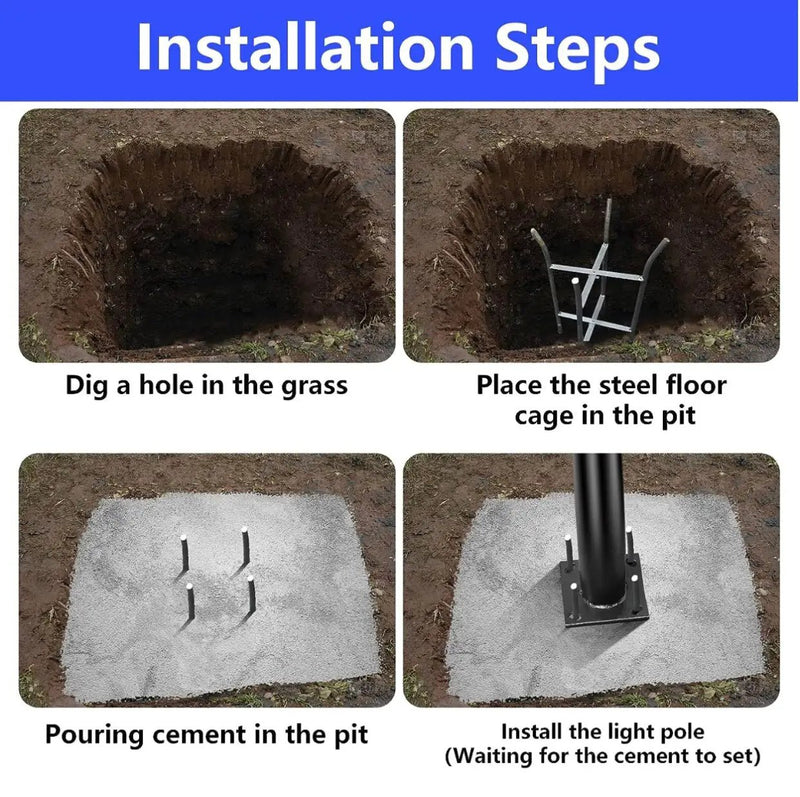 Installation Steps

Dig a hole in the grass

Place the steel floor cage in the pit

Pouring cement in the pit

Install the light pole
(Waiting for the cement to set)