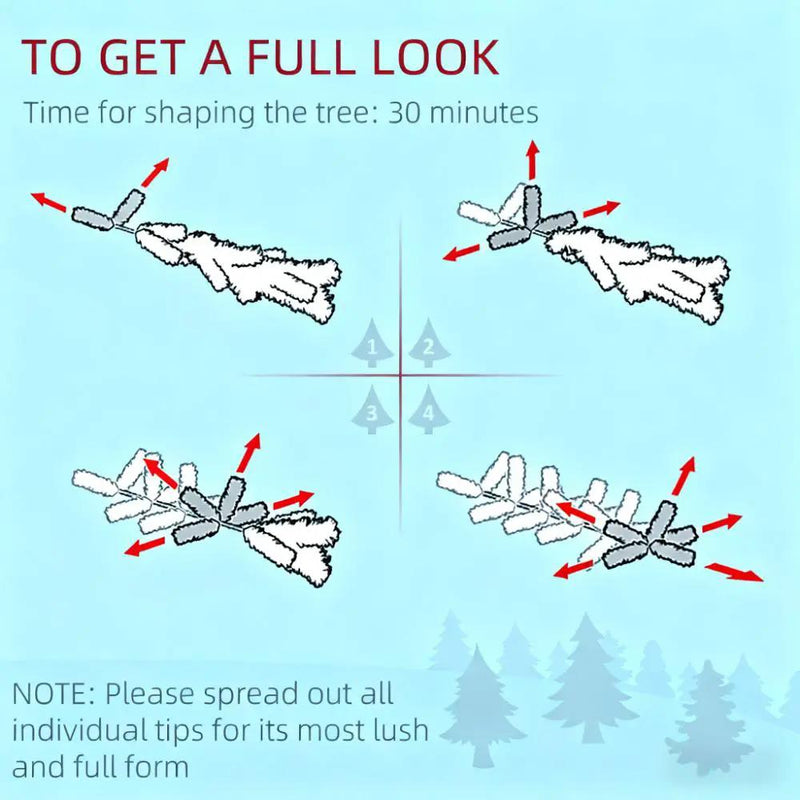 TO GET A FULL LOOK

Time for shaping the tree: 30 minutes

1 2

3 4

NOTE: Please spread out all individual tips for its most lush and full form