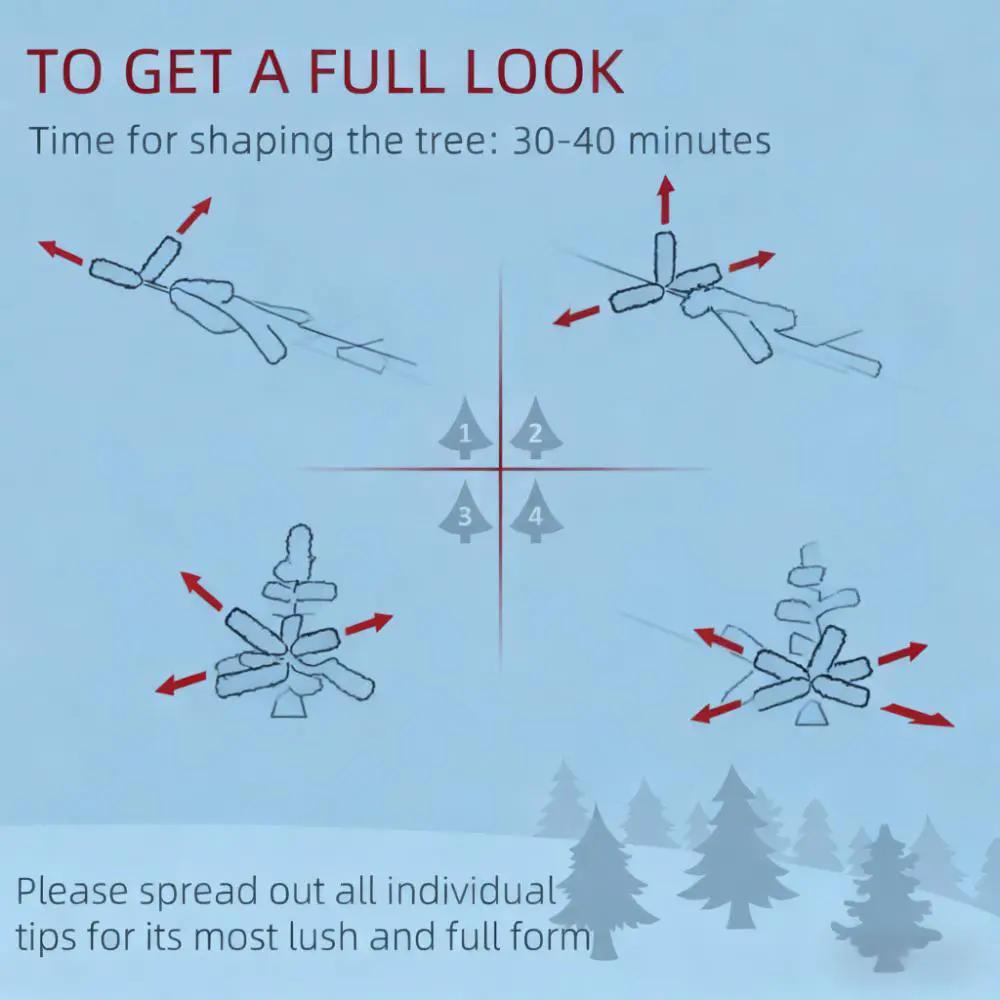 TO GET A FULL LOOK

Time for shaping the tree: 30-40 minutes

1 2

3 4

Please spread out all individual tips for its most lush and full form