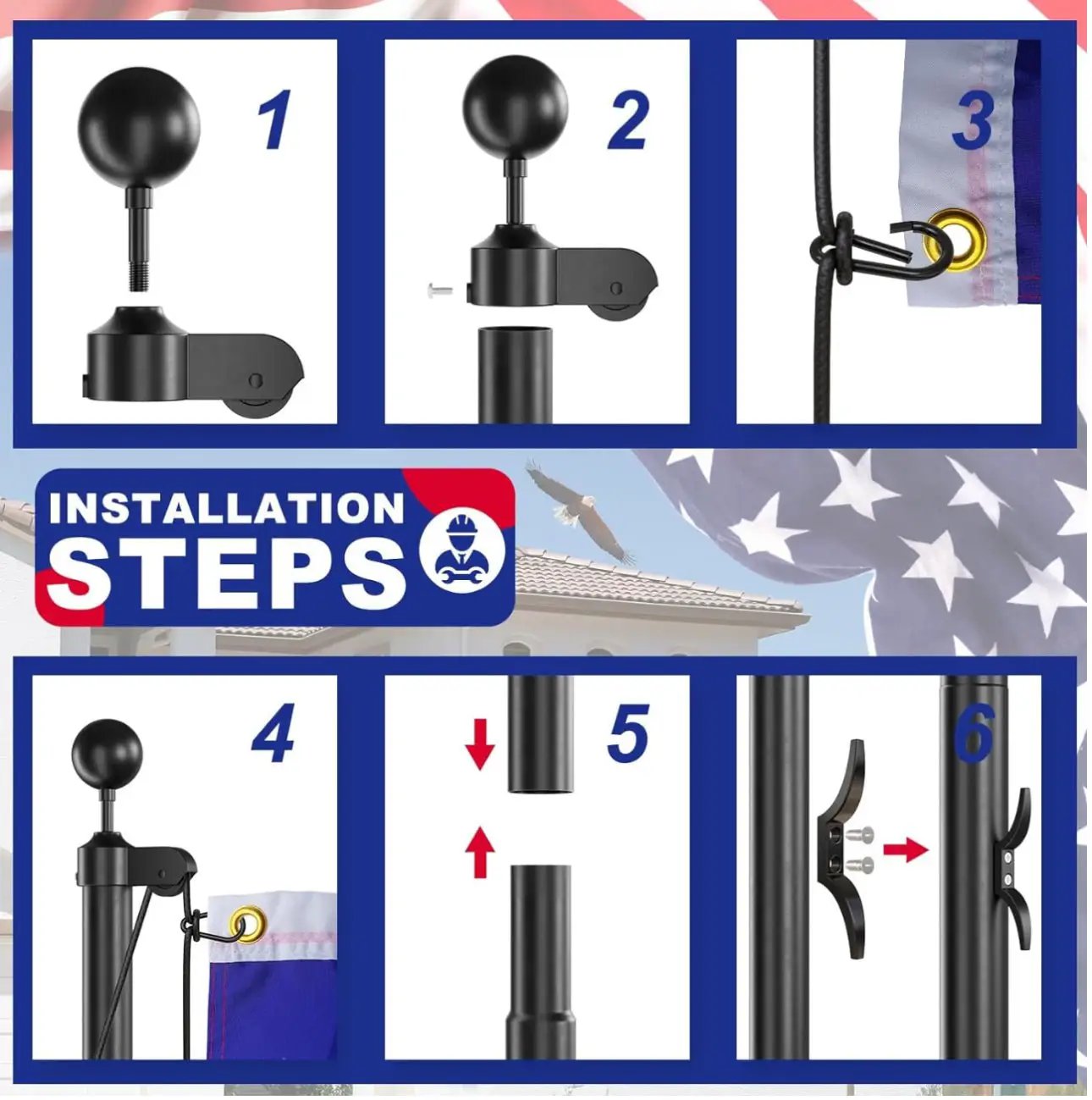 1

2

3

INSTALLATION
STEPS

4

5

6