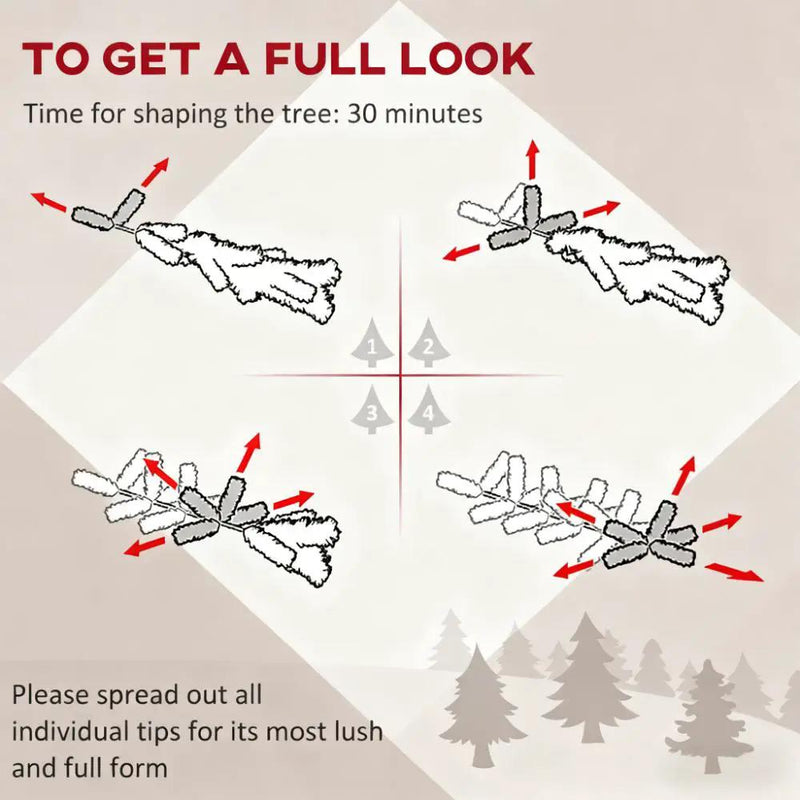 TO GET A FULL LOOK

Time for shaping the tree: 30 minutes

1
2
3
4

Please spread out all individual tips for its most lush and full form