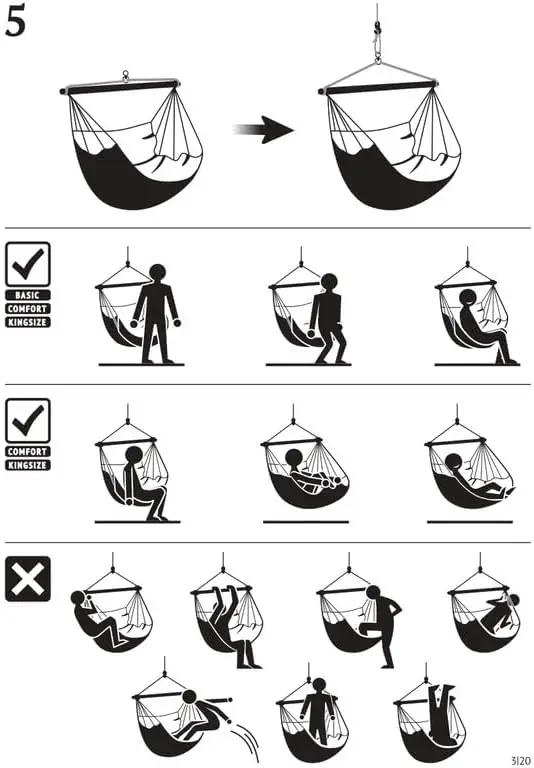 5

BASIC
COMFORT
KINGSIZE

COMFORT
KINGSIZE

3|20