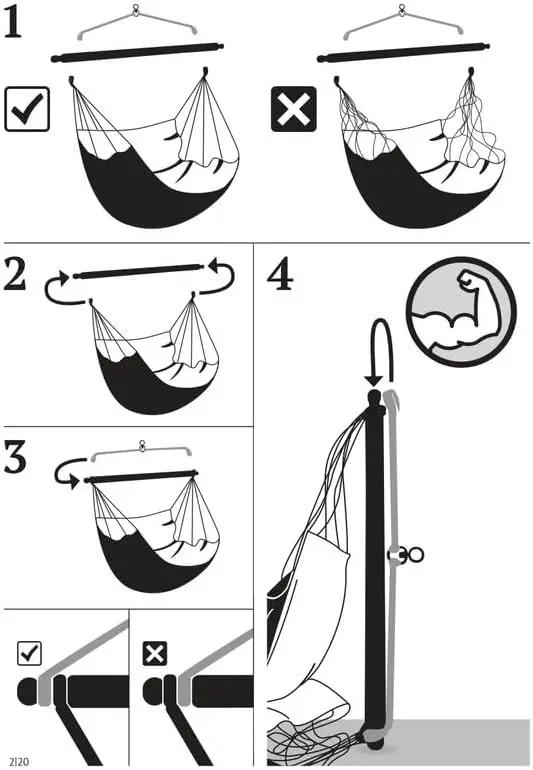 1

2

3

4

2|20