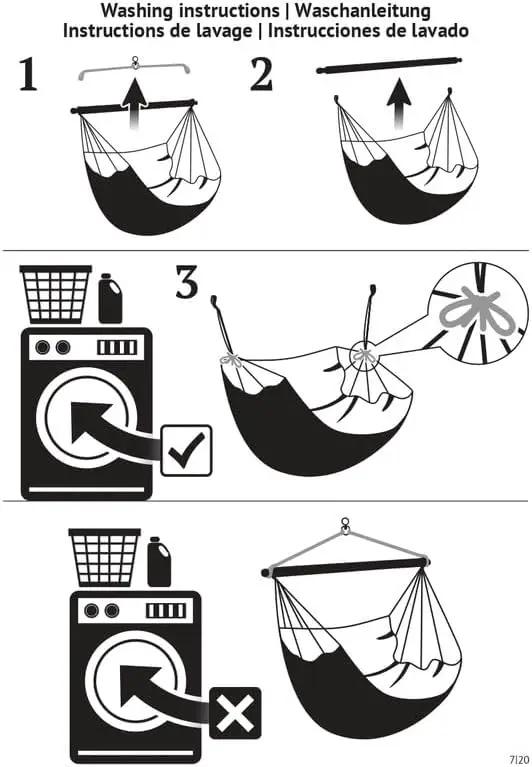 Washing instructions | Waschanleitung
Instructions de lavage | Instrucciones de lavado

1

2

3

7|20