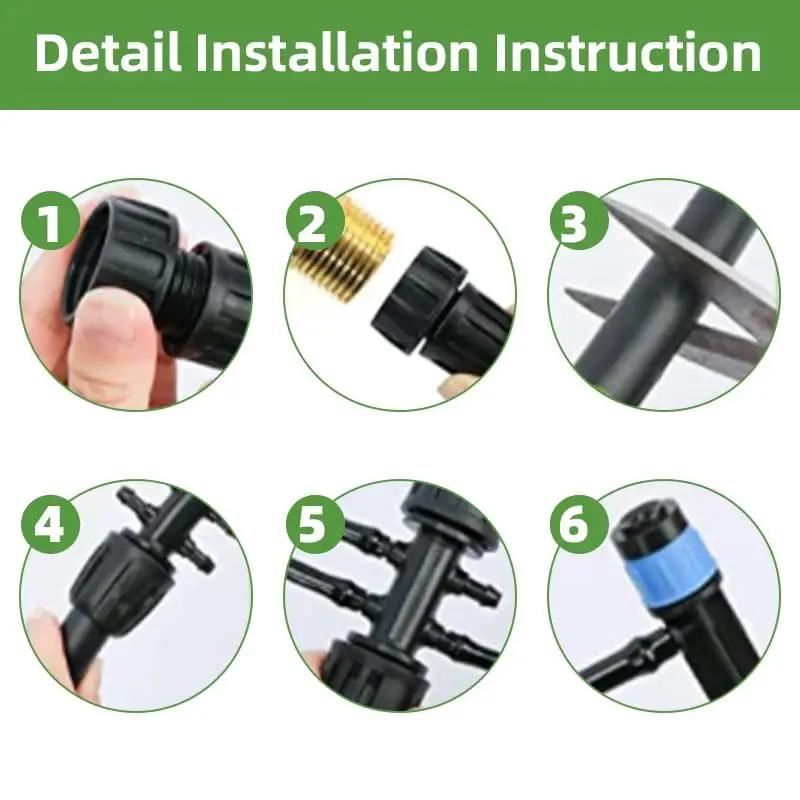 Detail Installation Instruction

1

2

3

4

5

6