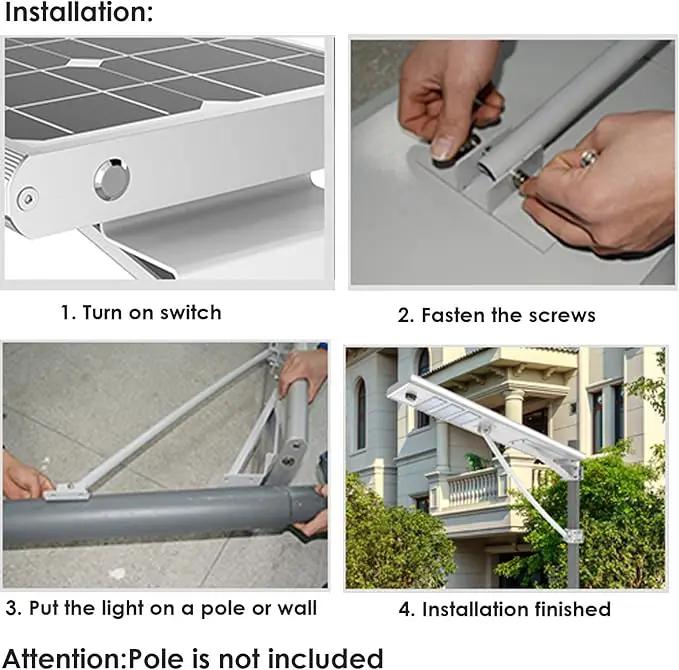 Installation:

1. Turn on switch

2. Fasten the screws

3. Put the light on a pole or wall

4. Installation finished

Attention:Pole is not included