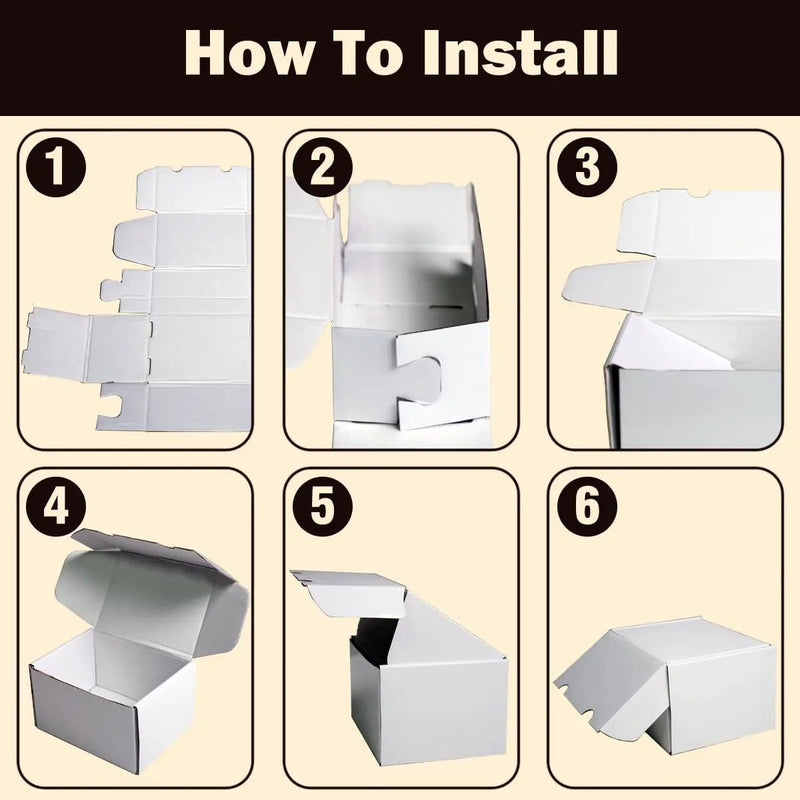 How To Install

1

2

3

4

5

6