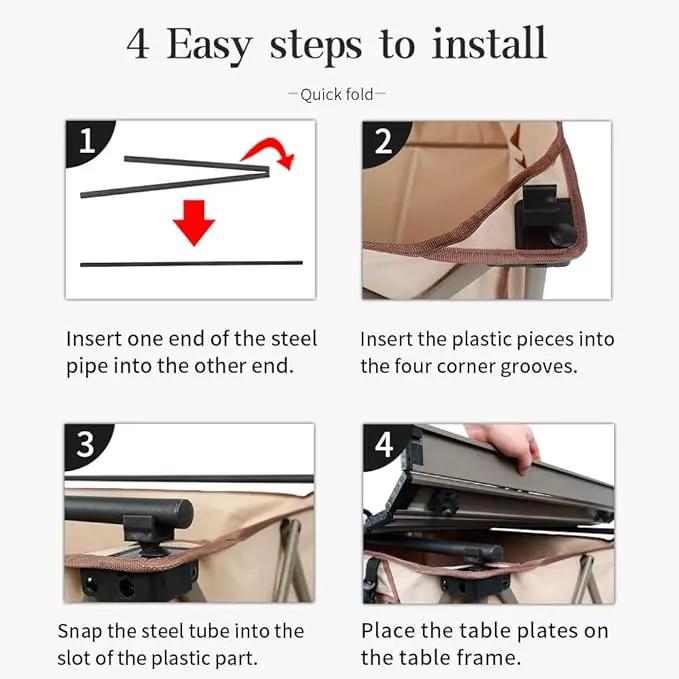 4 Easy steps to install

—Quick fold—

1

Insert one end of the steel pipe into the other end.

2

Insert the plastic pieces into the four corner grooves.

3

Snap the steel tube into the slot of the plastic part.

4

Place the table plates on the table frame.