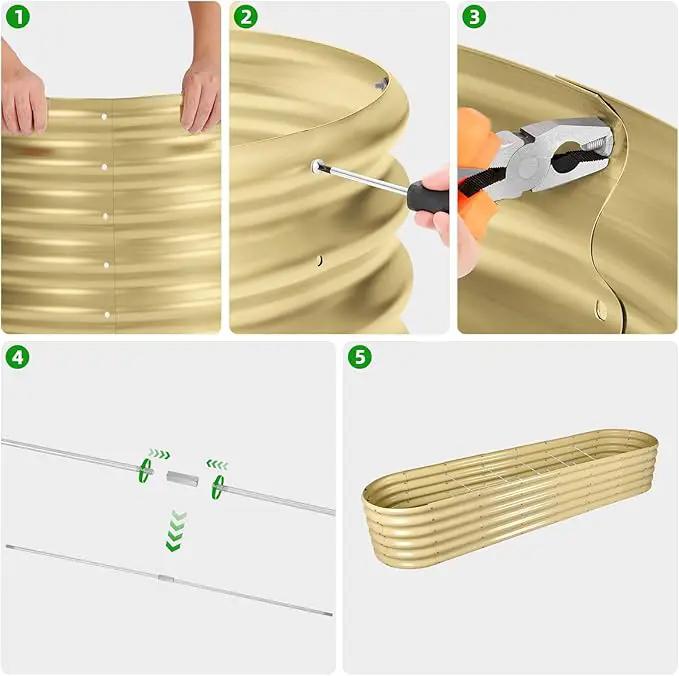 1
2
3
4
5