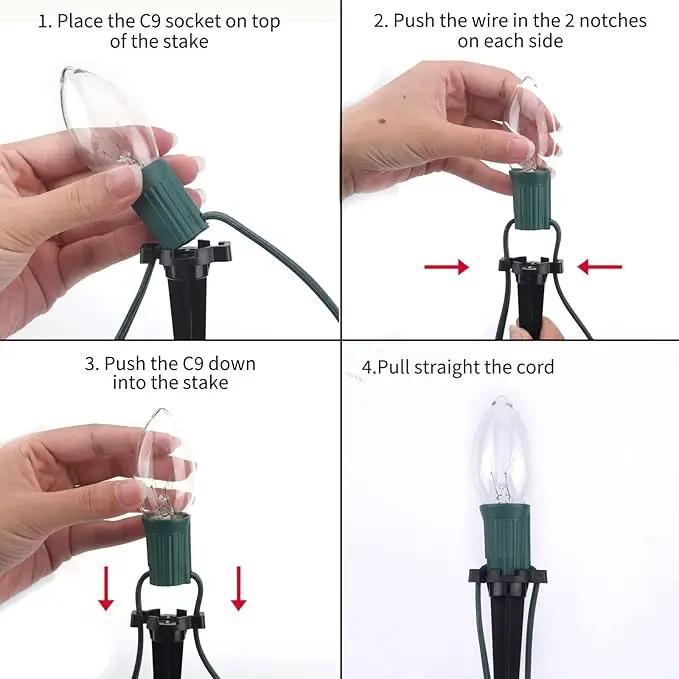 1. Place the C9 socket on top of the stake

2. Push the wire in the 2 notches on each side

3. Push the C9 down into the stake

4.Pull straight the cord