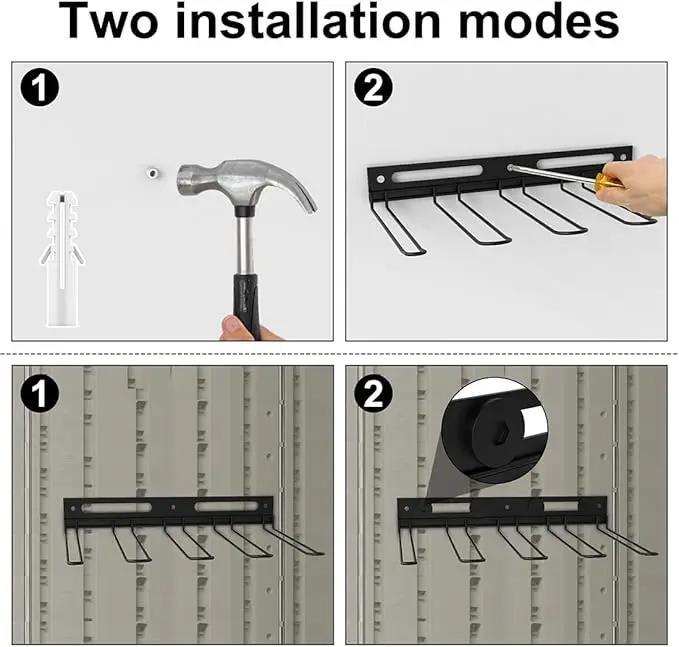 Two installation modes

1

2

1

2