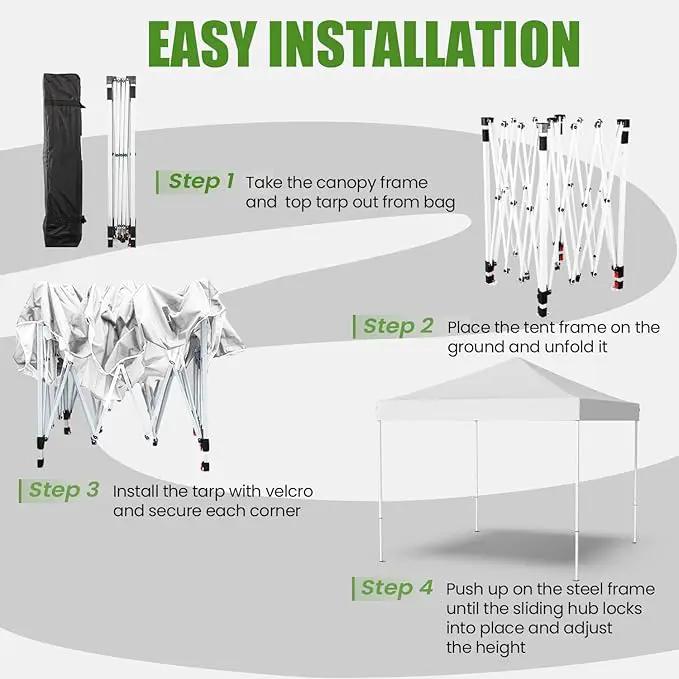 EASY INSTALLATION

Step 1 Take the canopy frame and  top tarp out from bag

Step 2 Place the tent frame on the ground and unfold it

Step 3 Install the tarp with velcro and secure each corner

Step 4 Push up on the steel frame until the sliding hub locks into place and adjust the height