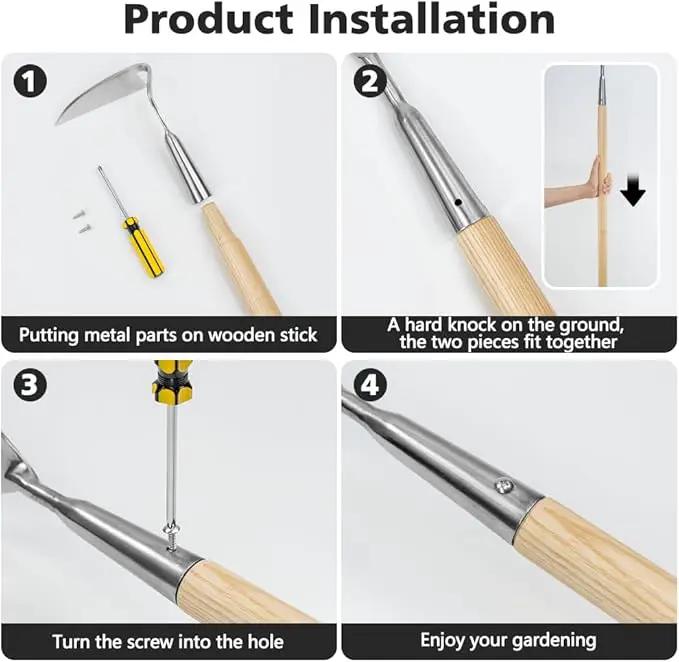 Product Installation

1

Putting metal parts on wooden stick

2

A hard knock on the ground, the two pieces fit together

3

Turn the screw into the hole

4

Enjoy your gardening