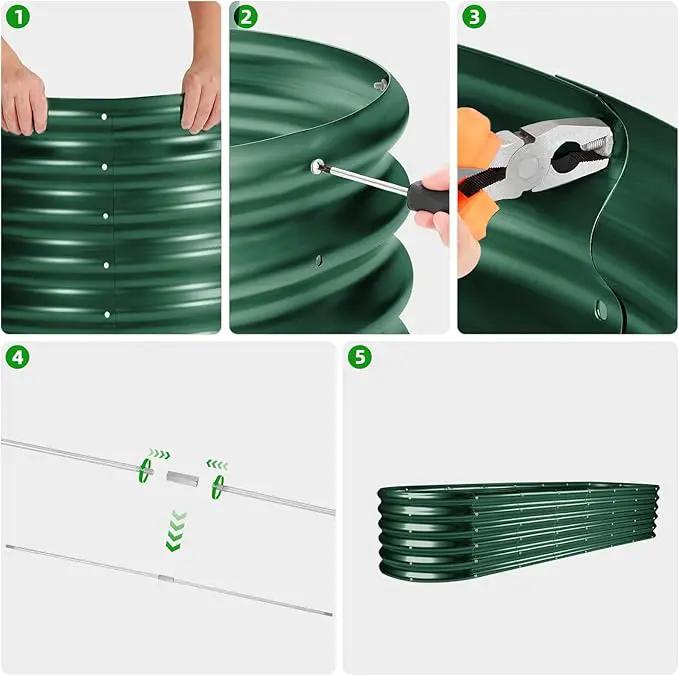 1
2
3
4
5