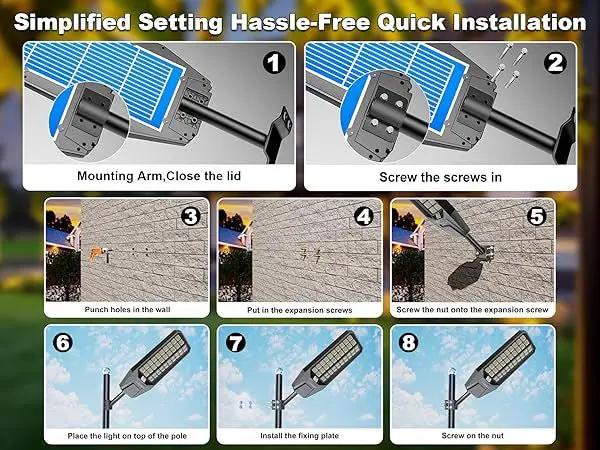 Simplified Setting Hassle-Free Quick Installation

1

Mounting Arm,Close the lid

2

Screw the screws in

3

Punch holes in the wall

4

Put in the expansion screws

5

Screw the nut onto the expansion screw

6

Place the light on top of the pole

7

Install the fixing plate

8

Screw on the nut