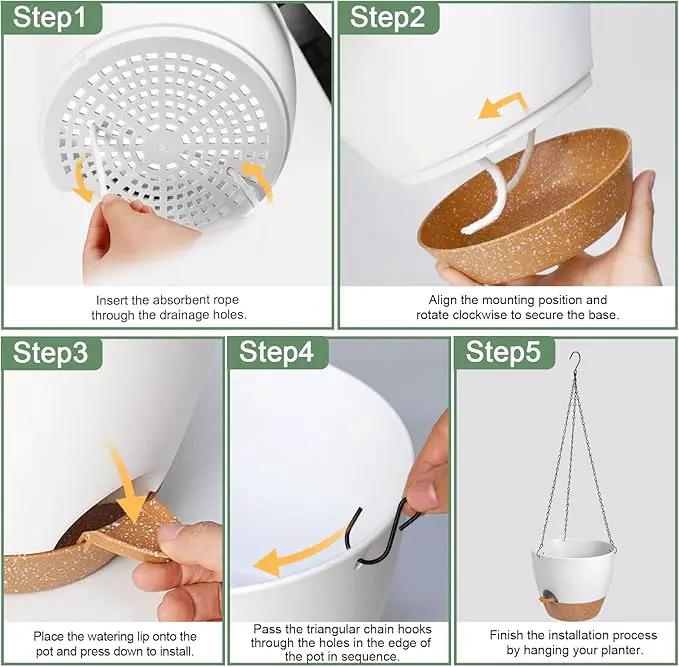 Step1

Insert the absorbent rope through the drainage holes.

Step2

Align the mounting position and rotate clockwise to secure the base.

Step3

Place the watering lip onto the pot and press down to install.

Step4

Pass the triangular chain hooks through the holes in the edge of the pot in sequence.

Step5

Finish the installation process by hanging your planter.