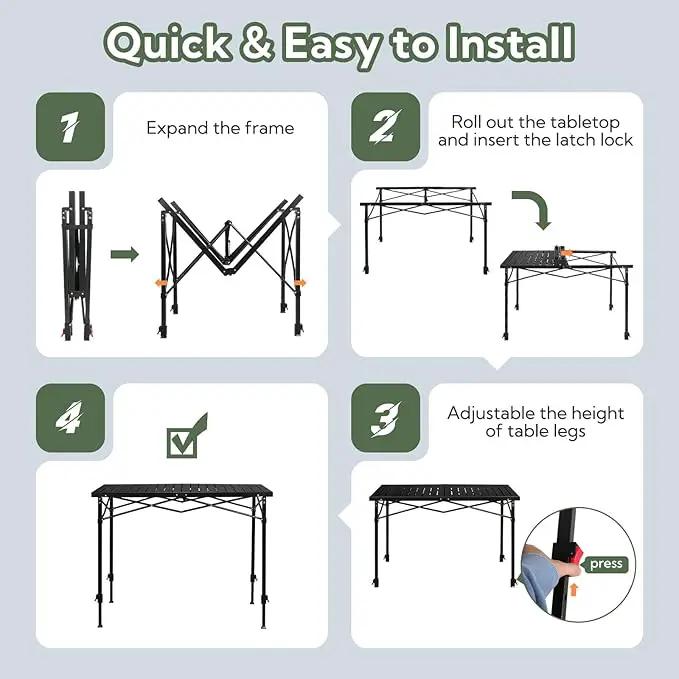 Quick & Easy to Install

1

Expand the frame

2

Roll out the tabletop and insert the latch lock

4

3

Adjustable the height of table legs

press