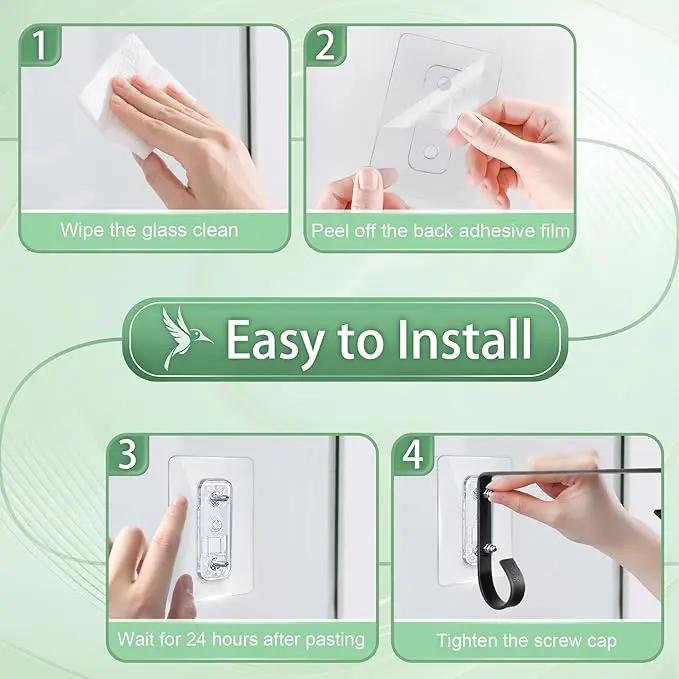 1
Wipe the glass clean

2
Peel off the back adhesive film

Easy to Install

3
Wait for 24 hours after pasting

4
Tighten the screw cap