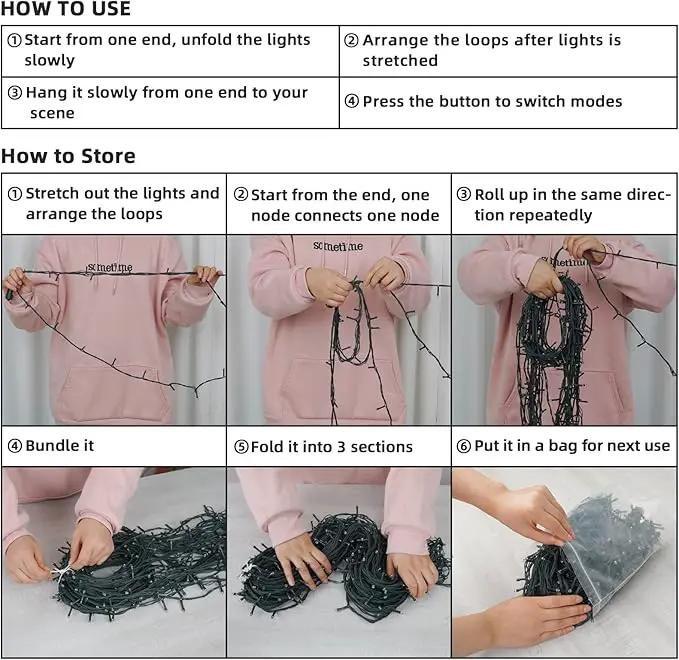 HOW TO USE

| ① Start from one end, unfold the lights slowly | ② Arrange the loops after lights is stretched |
|---|---|
| ③ Hang it slowly from one end to your scene | ④ Press the button to switch modes |

How to Store

| ① Stretch out the lights and arrange the loops | ② Start from the end, one node connects one node | ③ Roll up in the same direction repeatedly |
|---|---|---|
| sometime | sometime | sometime |
| ④ Bundle it | ⑤ Fold it into 3 sections | ⑥ Put it in a bag for next use |