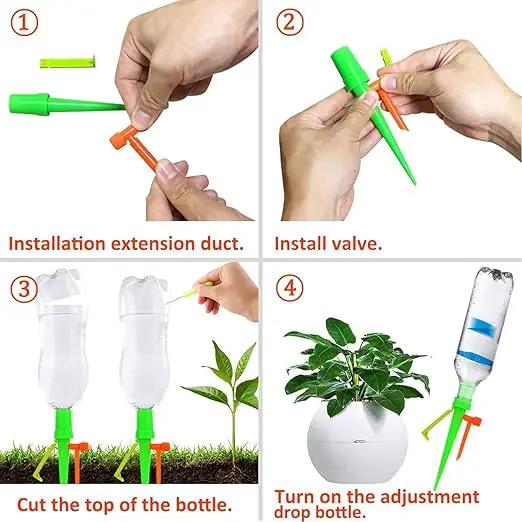 ①

Installation extension duct.

②

Install valve.

③

Cut the top of the bottle.

④

Turn on the adjustment drop bottle.