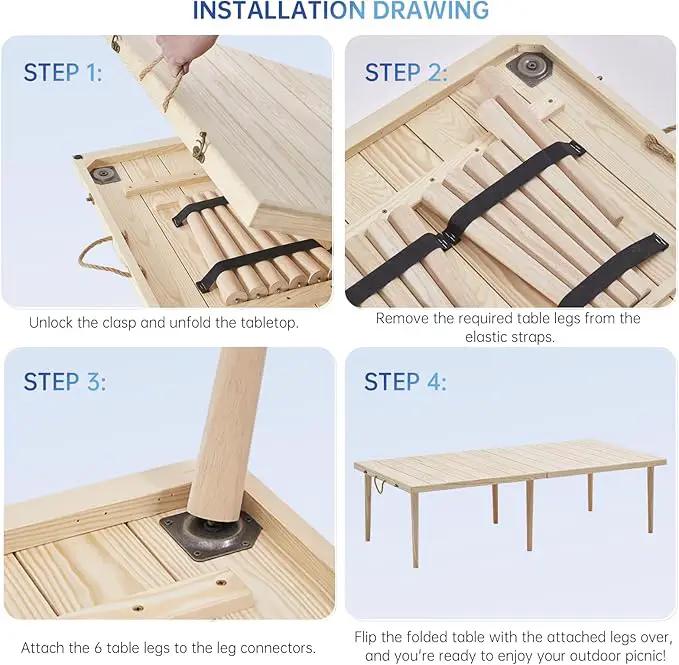 INSTALLATION DRAWING

STEP 1:

Unlock the clasp and unfold the tabletop.

STEP 2:

Remove the required table legs from the elastic straps.

STEP 3:

Attach the 6 table legs to the leg connectors.

STEP 4:

Flip the folded table with the attached legs over, and you're ready to enjoy your outdoor picnic!