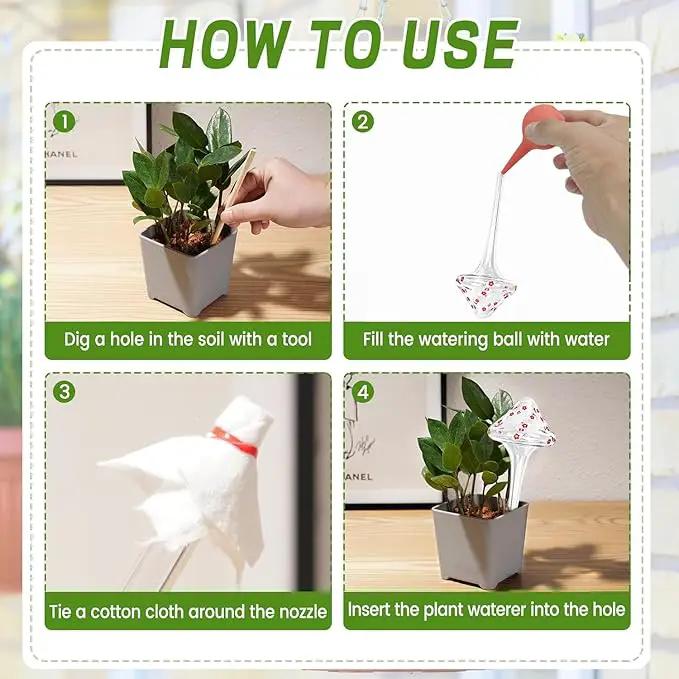 HOW TO USE

1
ANEL
Dig a hole in the soil with a tool

2
Fill the watering ball with water

3
Tie a cotton cloth around the nozzle

4
ANEL
Insert the plant waterer into the hole