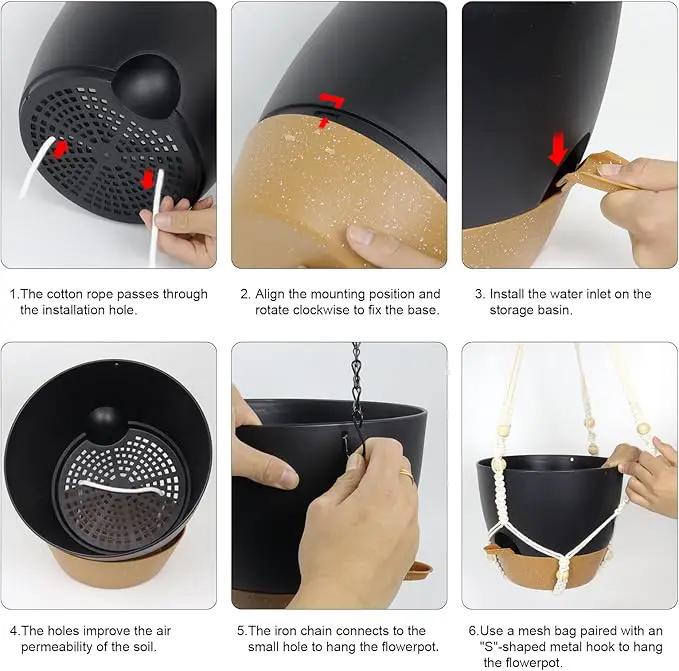 1.The cotton rope passes through the installation hole.

2. Align the mounting position and rotate clockwise to fix the base.

3. Install the water inlet on the storage basin.

4.The holes improve the air permeability of the soil.

5.The iron chain connects to the small hole to hang the flowerpot.

6.Use a mesh bag paired with an "S"-shaped metal hook to hang the flowerpot.