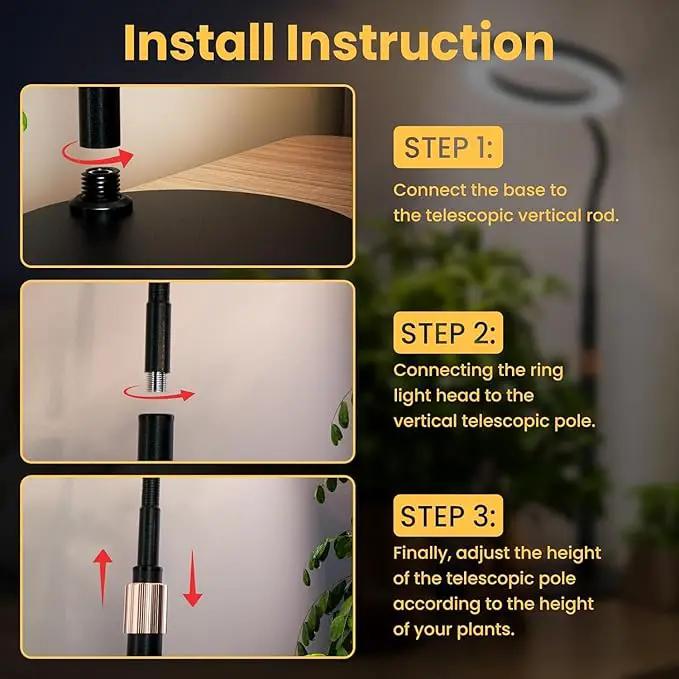 Install Instruction

STEP 1:

Connect the base to the telescopic vertical rod.

STEP 2:

Connecting the ring light head to the vertical telescopic pole.

STEP 3:

Finally, adjust the height of the telescopic pole according to the height of your plants.