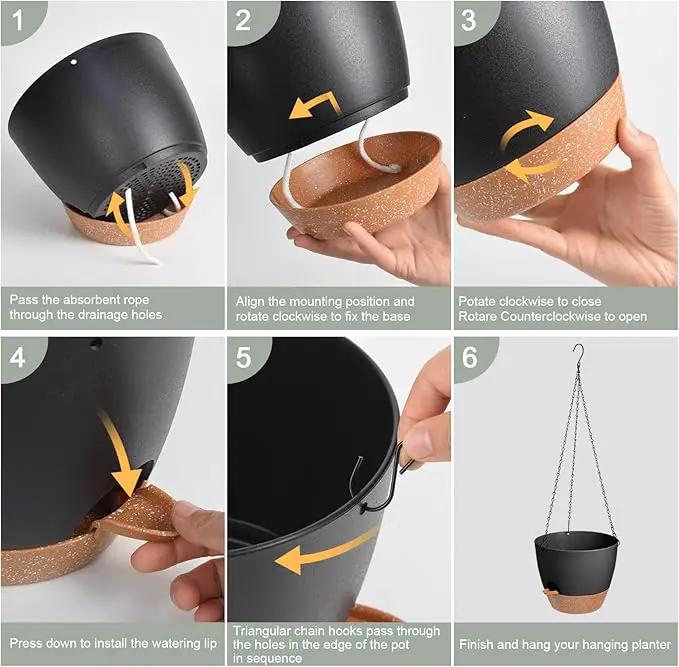 1

Pass the absorbent rope through the drainage holes

2

Align the mounting position and rotate clockwise to fix the base

3

Potate clockwise to close
Rotare Counterclockwise to open

4

Press down to install the watering lip

5

Triangular chain hooks pass through the holes in the edge of the pot in sequence

6

Finish and hang your hanging planter