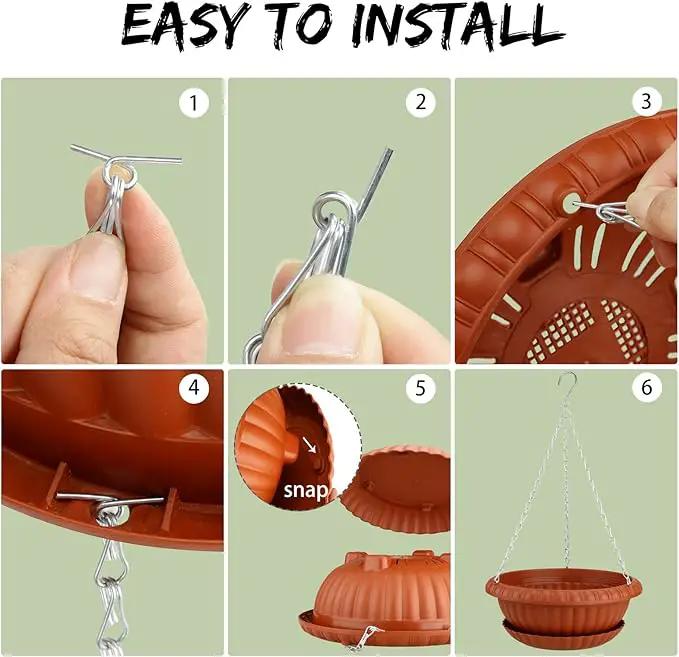 EASY TO INSTALL

1

2

3

4

5

snap

6