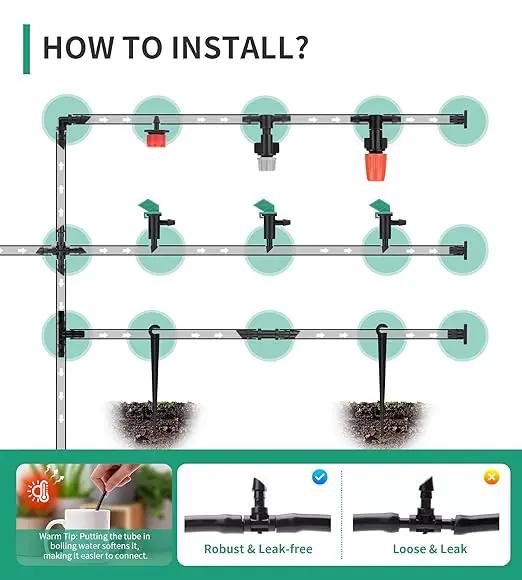 HOW TO INSTALL?

Warm Tip: Putting the tube in boiling water softens it, making it easier to connect.

Robust & Leak-free

Loose & Leak