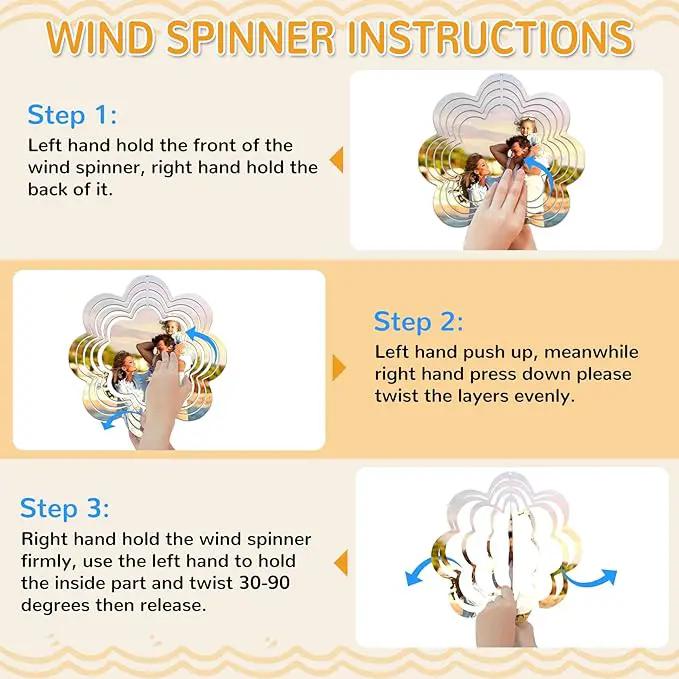 WIND SPINNER INSTRUCTIONS

Step 1:
Left hand hold the front of the wind spinner, right hand hold the back of it.

Step 2:
Left hand push up, meanwhile right hand press down please twist the layers evenly.

Step 3:
Right hand hold the wind spinner firmly, use the left hand to hold the inside part and twist 30-90 degrees then release.