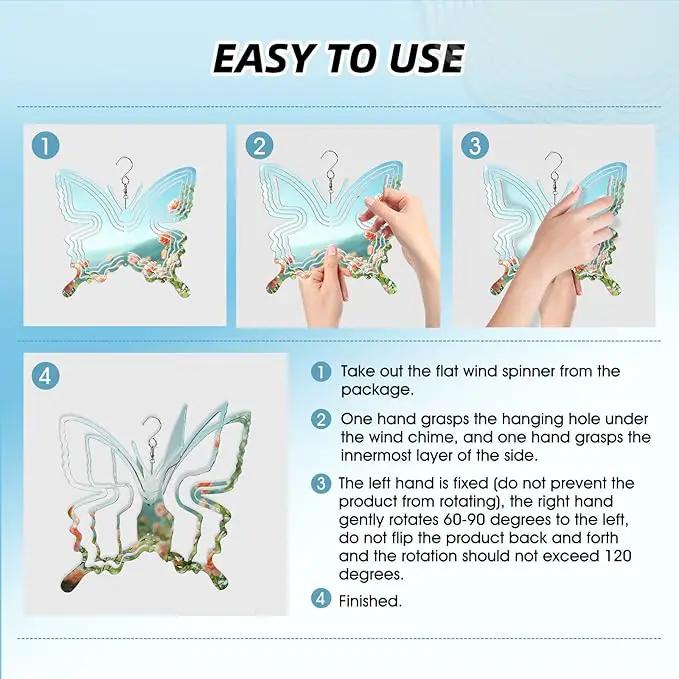 EASY TO USE

1

2

3

4

1 Take out the flat wind spinner from the package.

2 One hand grasps the hanging hole under the wind chime, and one hand grasps the innermost layer of the side.

3 The left hand is fixed (do not prevent the product from rotating), the right hand gently rotates 60-90 degrees to the left, do not flip the product back and forth and the rotation should not exceed 120 degrees.

4 Finished.