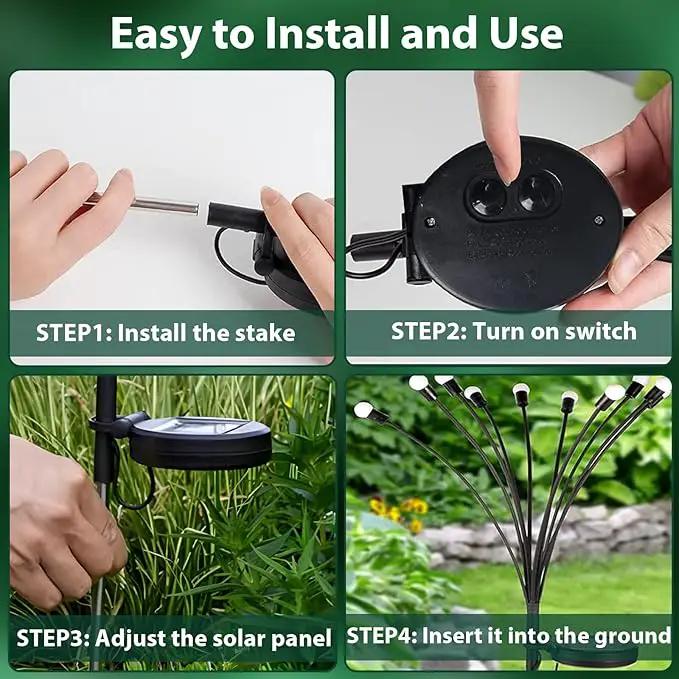 Easy to Install and Use

STEP1: Install the stake

STEP2: Turn on switch

STEP3: Adjust the solar panel

STEP4: Insert it into the ground