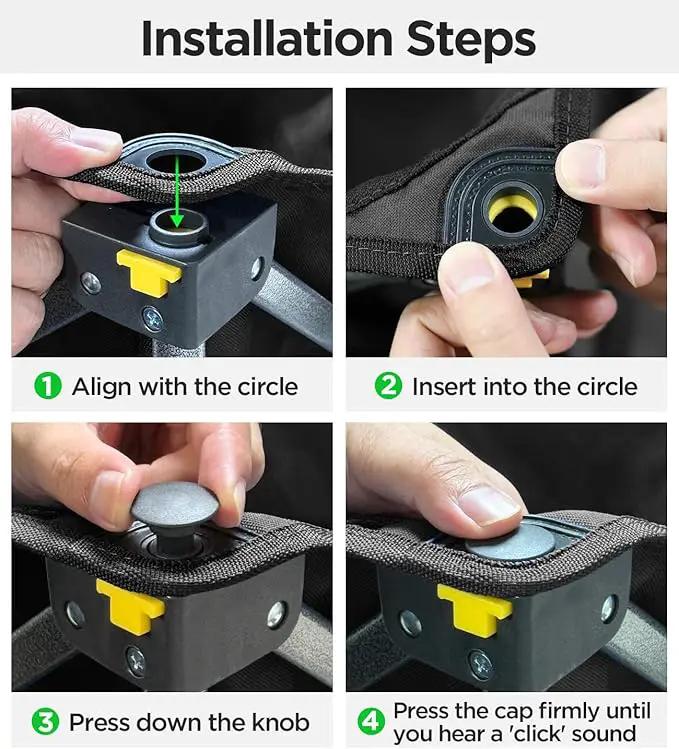 Installation Steps

1 Align with the circle

2 Insert into the circle

3 Press down the knob

4 Press the cap firmly until you hear a 'click' sound