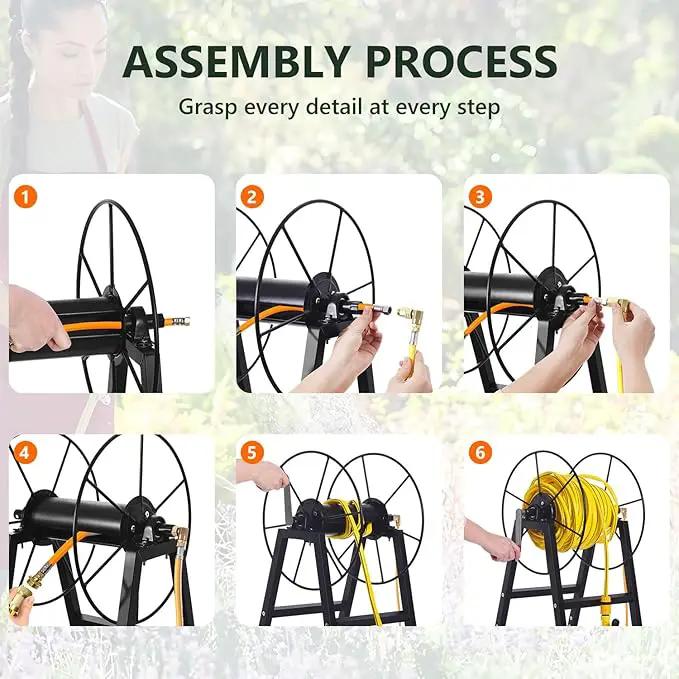 ASSEMBLY PROCESS

Grasp every detail at every step

1

2

3

4

5

6