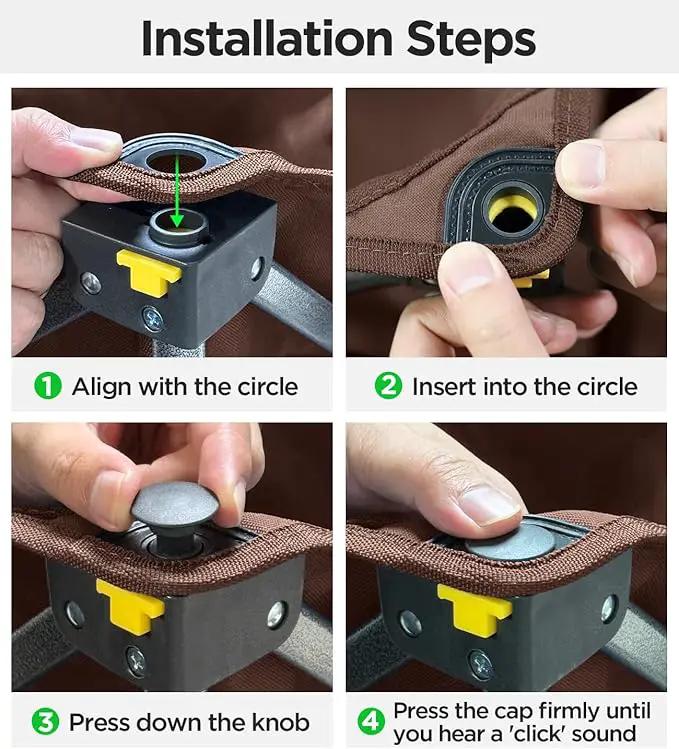 Installation Steps

1 Align with the circle

2 Insert into the circle

3 Press down the knob

4 Press the cap firmly until you hear a 'click' sound