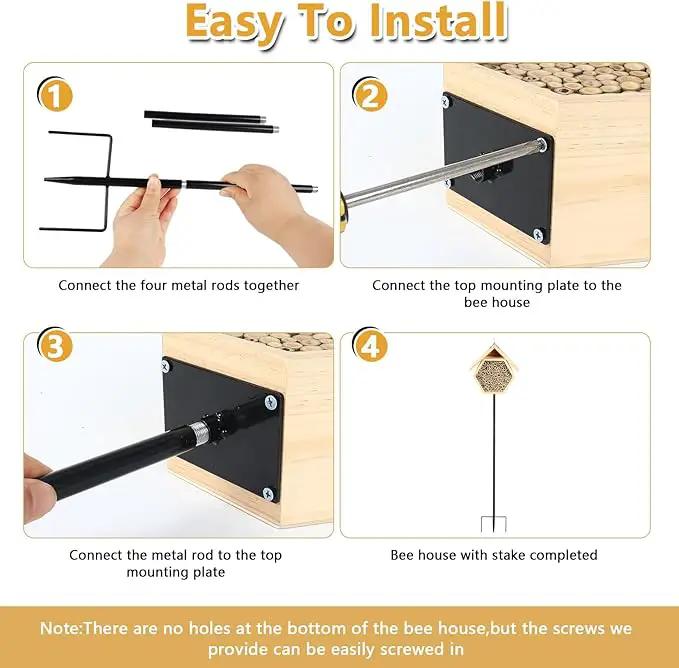 Easy To Install

1

Connect the four metal rods together

2

Connect the top mounting plate to the bee house

3

Connect the metal rod to the top mounting plate

4

Bee house with stake completed

Note:There are no holes at the bottom of the bee house,but the screws we provide can be easily screwed in