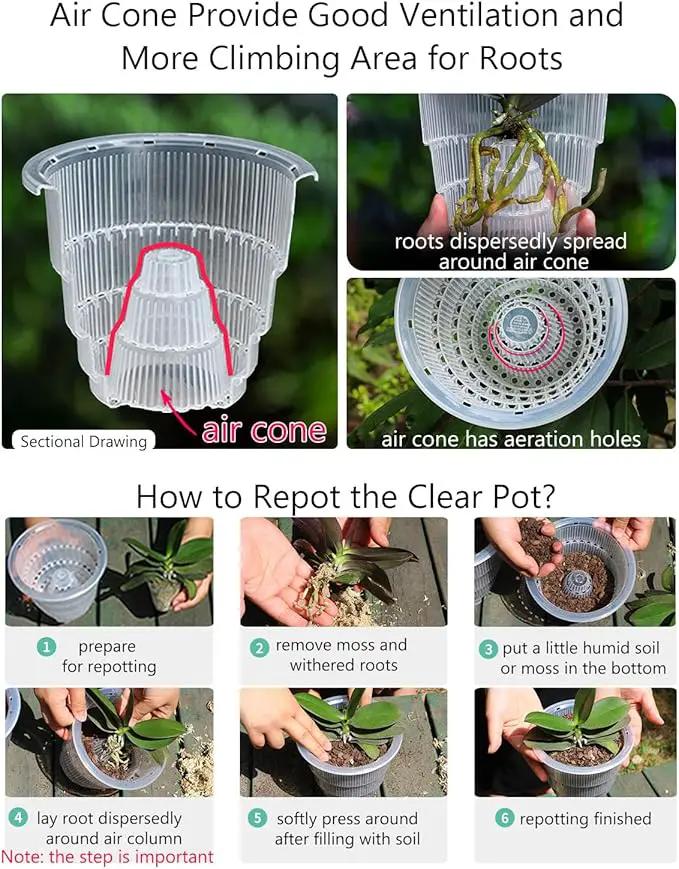 Air Cone Provide Good Ventilation and More Climbing Area for Roots

Sectional Drawing

air cone

roots dispersedly spread around air cone

air cone has aeration holes

How to Repot the Clear Pot?

1 prepare for repotting

2 remove moss and withered roots

3 put a little humid soil or moss in the bottom

4 lay root dispersedly around air column
Note: the step is important

5 softly press around after filling with soil

6 repotting finished