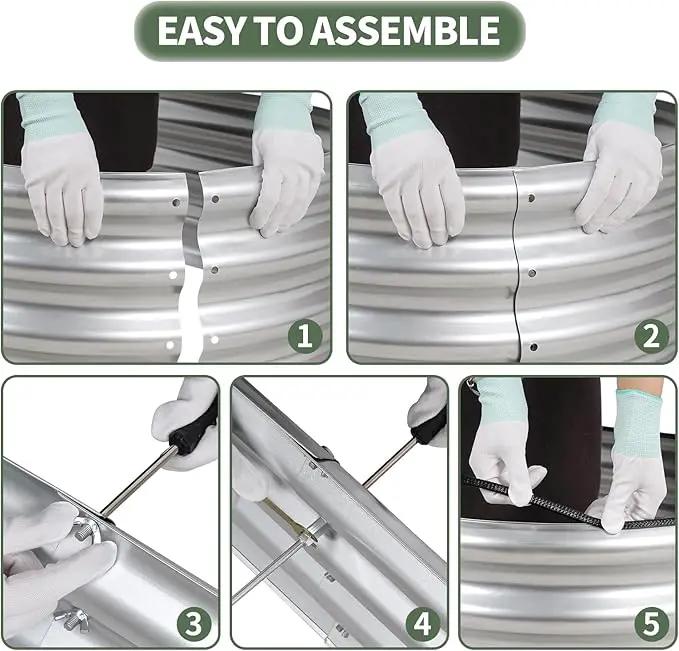 EASY TO ASSEMBLE

1

2

3

4

5