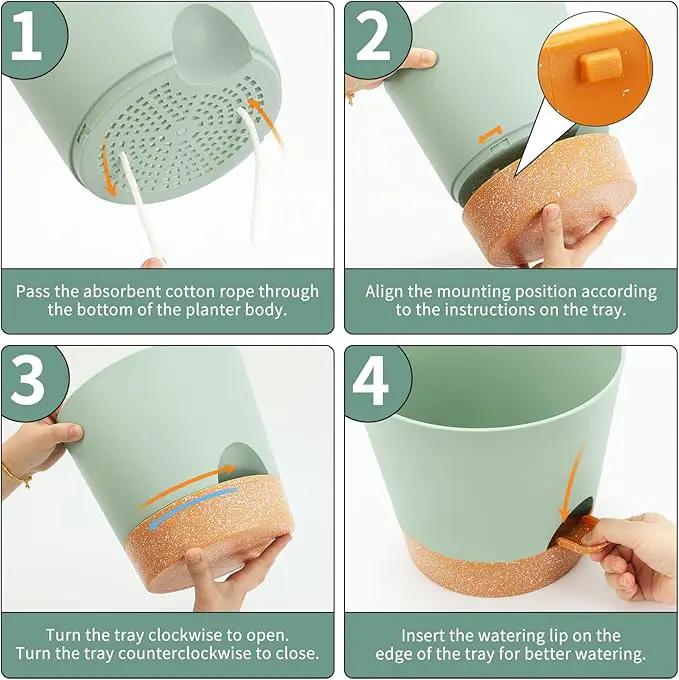 1

Pass the absorbent cotton rope through the bottom of the planter body.

2

Align the mounting position according to the instructions on the tray.

3

Turn the tray clockwise to open. Turn the tray counterclockwise to close.

4

Insert the watering lip on the edge of the tray for better watering.