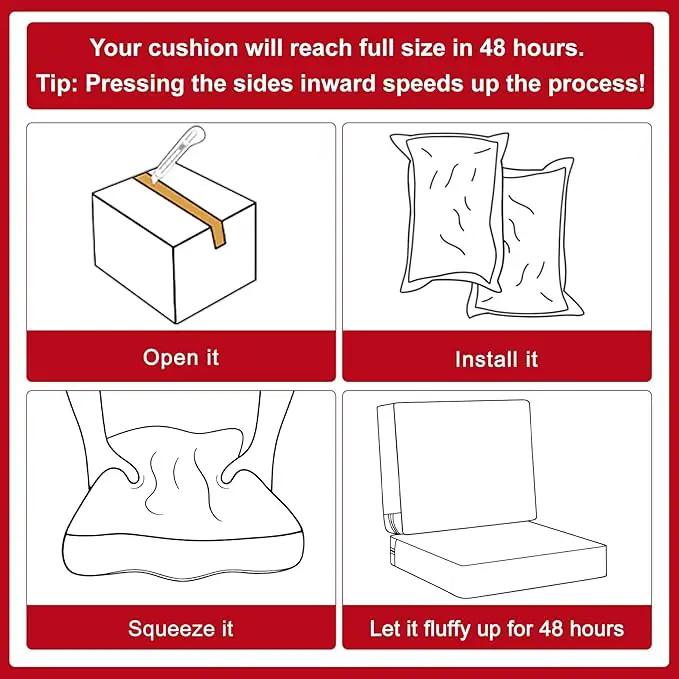 Your cushion will reach full size in 48 hours.
Tip: Pressing the sides inward speeds up the process!

Open it

Install it

Squeeze it

Let it fluffy up for 48 hours