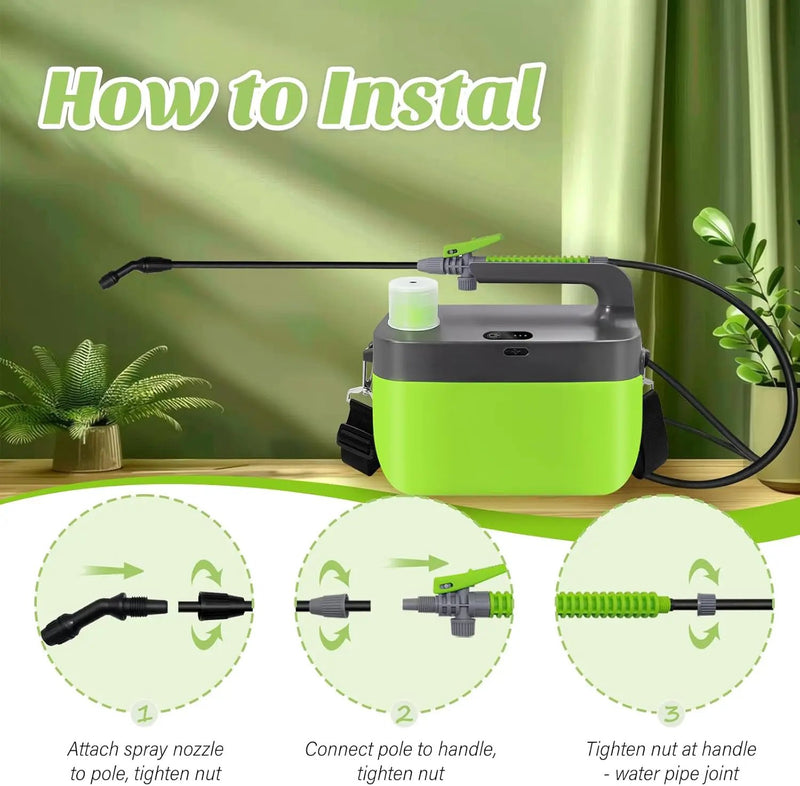 How to Instal

1

Attach spray nozzle to pole, tighten nut

2

Connect pole to handle, tighten nut

3

Tighten nut at handle - water pipe joint