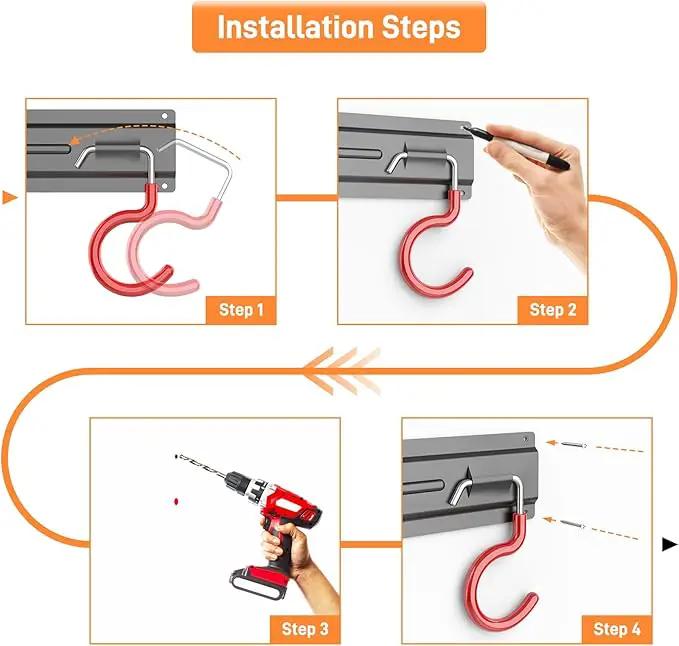 Installation Steps

Step 1

Step 2

Step 3

Step 4