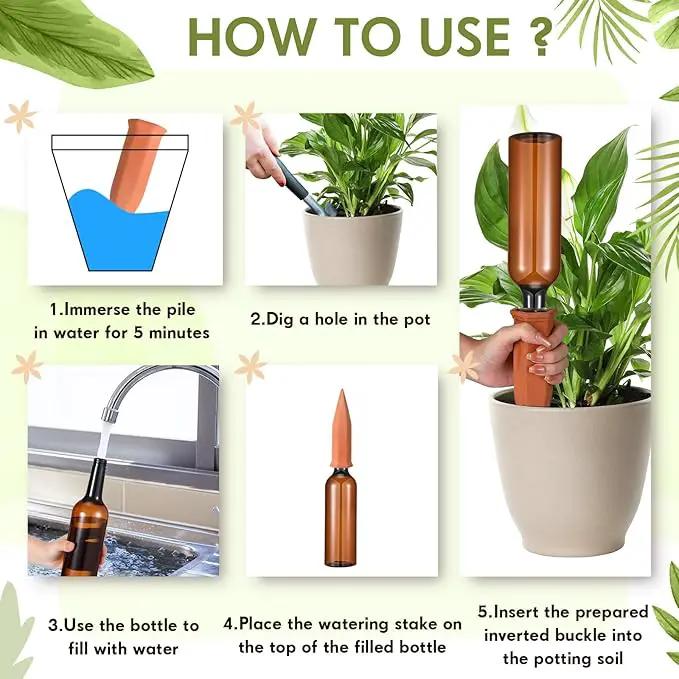 HOW TO USE ?

1.Immerse the pile in water for 5 minutes

2.Dig a hole in the pot

3.Use the bottle to fill with water

4.Place the watering stake on the top of the filled bottle

5.Insert the prepared inverted buckle into the potting soil