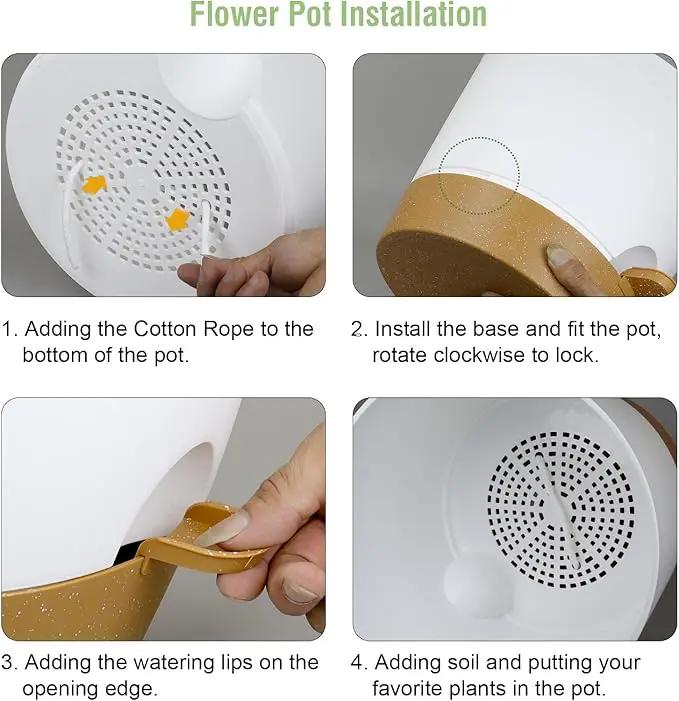 Flower Pot Installation

1. Adding the Cotton Rope to the bottom of the pot.

2. Install the base and fit the pot, rotate clockwise to lock.

3. Adding the watering lips on the opening edge.

4. Adding soil and putting your favorite plants in the pot.