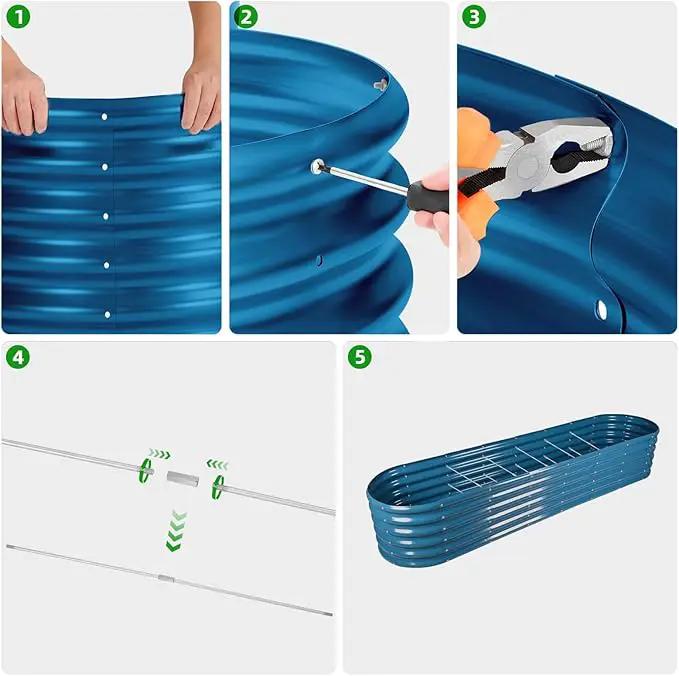 1
2
3
4
5